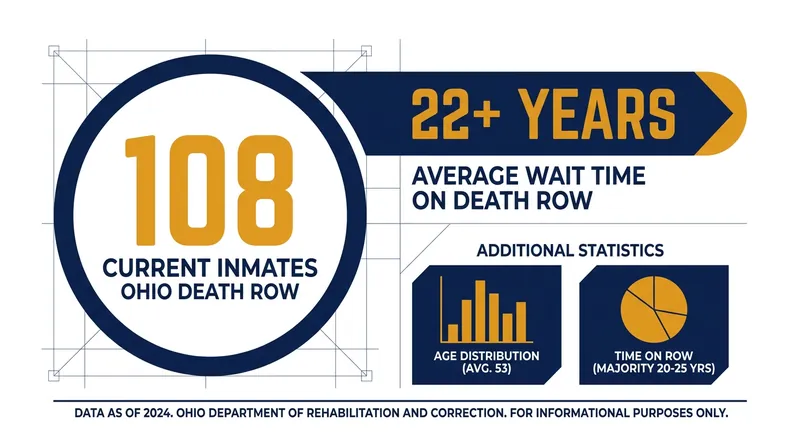 108

CURRENT INMATES
OHIO DEATH ROW

22+ YEARS

AVERAGE WAIT TIME
ON DEATH ROW

ADDITIONAL STATISTICS

AGE DISTRIBUTION
(AVG. 53)

TIME ON ROW
(MAJORITY 20-25 YRS)

DATA AS OF 2024. OHIO DEPARTMENT OF REHABILITATION AND CORRECTION. FOR INFORMATIONAL PURPOSES ONLY.