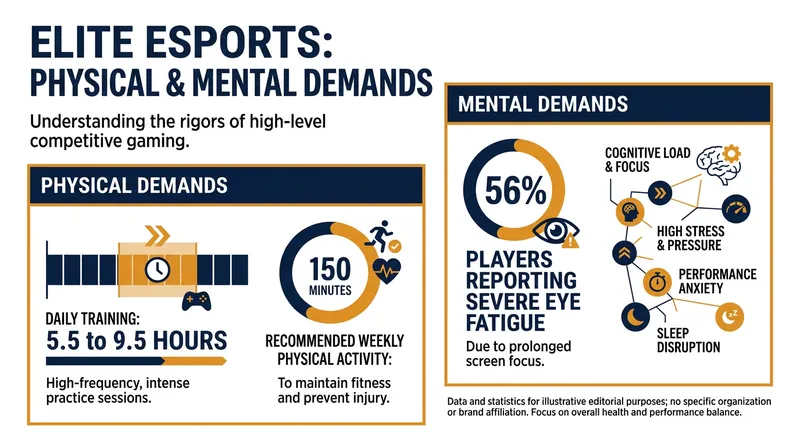 ELITE ESPORTS:
PHYSICAL & MENTAL DEMANDS

Understanding the rigors of high-level competitive gaming.

PHYSICAL DEMANDS

DAILY TRAINING:
5.5 to 9.5 HOURS

High-frequency, intense practice sessions.

150
MINUTES

RECOMMENDED WEEKLY PHYSICAL ACTIVITY:

To maintain fitness and prevent injury.

MENTAL DEMANDS

56%

PLAYERS REPORTING SEVERE EYE FATIGUE

Due to prolonged screen focus.

COGNITIVE LOAD & FOCUS

HIGH STRESS & PRESSURE

PERFORMANCE ANXIETY

SLEEP DISRUPTION

Data and statistics for illustrative editorial purposes; no specific organization or brand affiliation. Focus on overall health and performance balance.