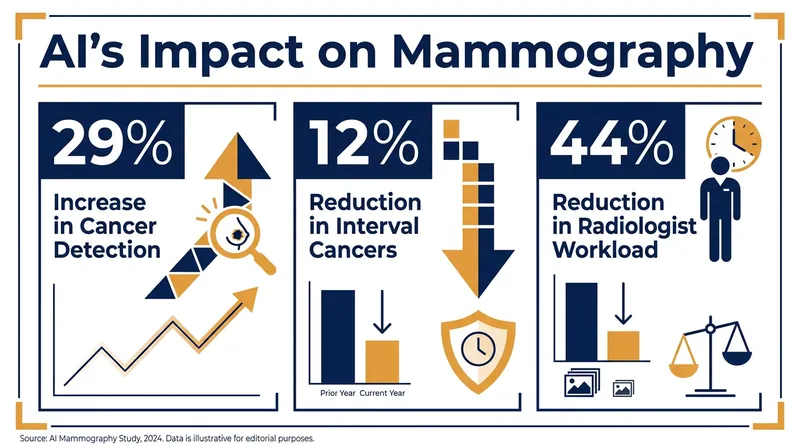 AI's Impact on Mammography

29%

Increase in Cancer Detection

12%

Reduction in Interval Cancers

Prior Year Current Year

44%

Reduction in Radiologist Workload

Source: AI Mammography Study, 2024. Data is illustrative for editorial purposes.