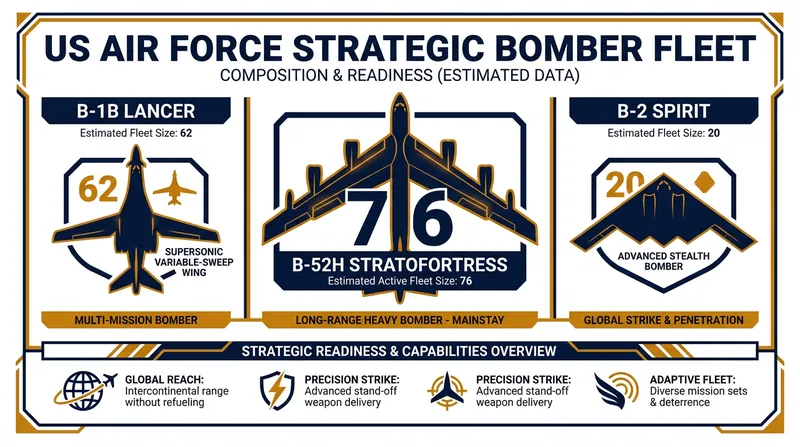 US AIR FORCE STRATEGIC BOMBER FLEET

COMPOSITION & READINESS (ESTIMATED DATA)

B-1B LANCER

Estimated Fleet Size: 62

62

SUPERSONIC VARIABLE-SWEEP WING

MULTI-MISSION BOMBER

76

B-52H STRATOFORTRESS

Estimated Active Fleet Size: 76

LONG-RANGE HEAVY BOMBER - MAINSTAY

B-2 SPIRIT

Estimated Fleet Size: 20

20

ADVANCED STEALTH BOMBER

GLOBAL STRIKE & PENETRATION

STRATEGIC READINESS & CAPABILITIES OVERVIEW

GLOBAL REACH: Intercontinental range without refueling

PRECISION STRIKE: Advanced stand-off weapon delivery

PRECISION STRIKE: Advanced stand-off weapon delivery

ADAPTIVE FLEET: Diverse mission sets & deterrence