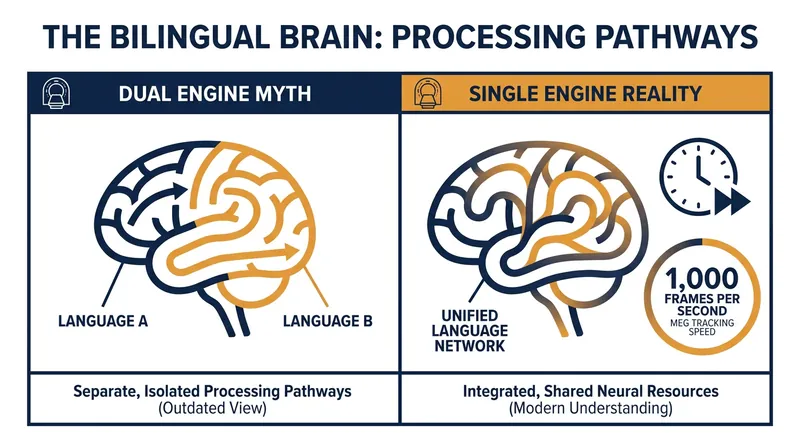 THE BILINGUAL BRAIN: PROCESSING PATHWAYS

DUAL ENGINE MYTH

LANGUAGE A

LANGUAGE B

Separate, Isolated Processing Pathways
(Outdated View)

SINGLE ENGINE REALITY

UNIFIED LANGUAGE NETWORK

1,000
FRAMES PER SECOND
MEG TRACKING SPEED

Integrated, Shared Neural Resources
(Modern Understanding)