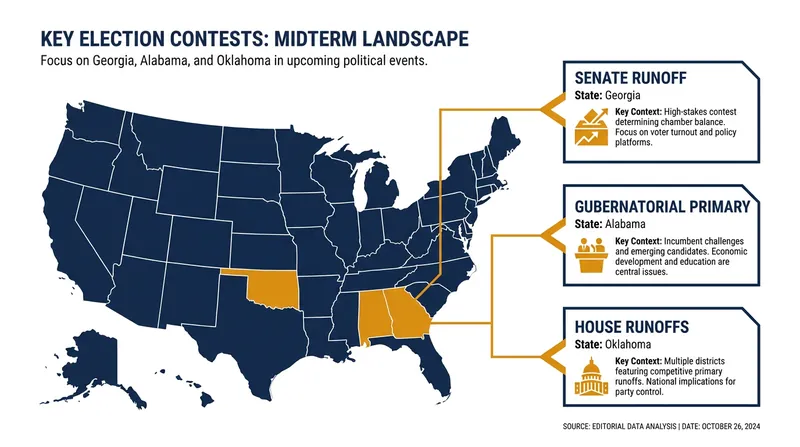 KEY ELECTION CONTESTS: MIDTERM LANDSCAPE
Focus on Georgia, Alabama, and Oklahoma in upcoming political events.

SENATE RUNOFF
State: Georgia
Key Context: High-stakes contest determining chamber balance. Focus on voter turnout and policy platforms.

GUBERNATORIAL PRIMARY
State: Alabama
Key Context: Incumbent challenges and emerging candidates. Economic development and education are central issues.

HOUSE RUNOFFS
State: Oklahoma
Key Context: Multiple districts featuring competitive primary runoffs. National implications for party control.

SOURCE: EDITORIAL DATA ANALYSIS | DATE: OCTOBER 26, 2024