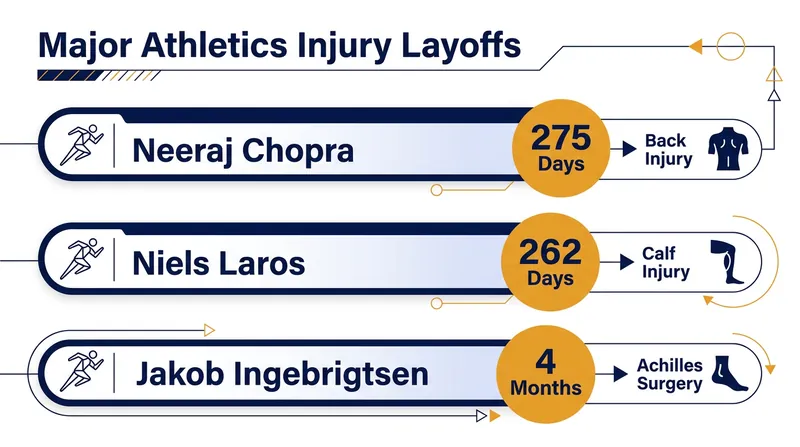 Major Athletics Injury Layoffs

Neeraj Chopra
275 Days
Back Injury

Niels Laros
262 Days
Calf Injury

Jakob Ingebrigtsen
4 Months
Achilles Surgery