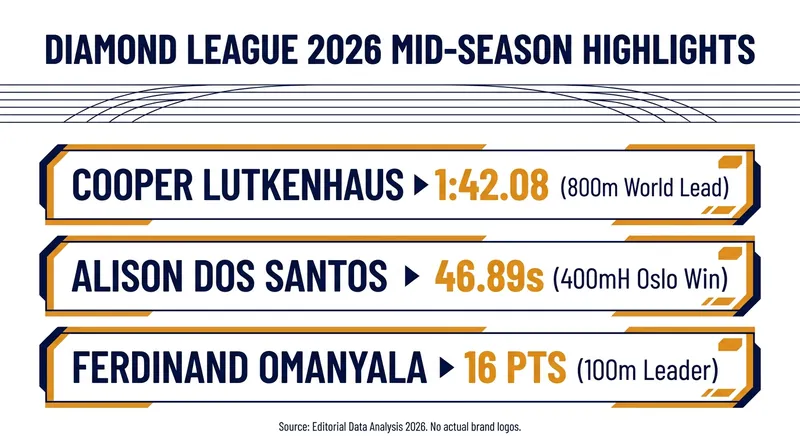 DIAMOND LEAGUE 2026 MID-SEASON HIGHLIGHTS

COOPER LUTKENHAUS ▶ 1:42.08 (800m World Lead)

ALISON DOS SANTOS ▶ 46.89s (400mH Oslo Win)

FERDINAND OMANYALA ▶ 16 PTS (100m Leader)

Source: Editorial Data Analysis 2026. No actual brand logos.