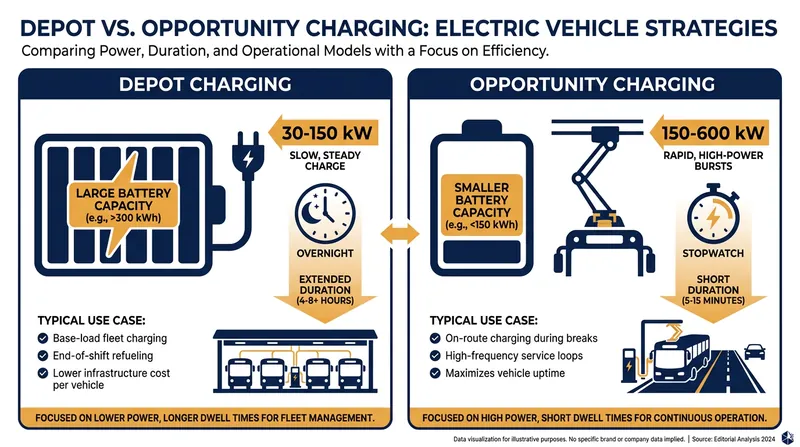 DEPOT VS. OPPORTUNITY CHARGING: ELECTRIC VEHICLE STRATEGIES

Comparing Power, Duration, and Operational Models with a Focus on Efficiency.

DEPOT CHARGING

LARGE BATTERY CAPACITY (e.g., >300 kWh)

30-150 kW

SLOW, STEADY CHARGE

OVERNIGHT

EXTENDED DURATION (4-8+ HOURS)

TYPICAL USE CASE:

Base-load fleet charging

End-of-shift refueling

Lower infrastructure cost per vehicle

FOCUSED ON LOWER POWER, LONGER DWELL TIMES FOR FLEET MANAGEMENT.

OPPORTUNITY CHARGING

SMALLER BATTERY CAPACITY (e.g., <150 kWh)

150-600 kW

RAPID, HIGH-POWER BURSTS

STOPWATCH

SHORT DURATION (5-15 MINUTES)

TYPICAL USE CASE:

On-route charging during breaks

High-frequency service loops

Maximizes vehicle uptime

FOCUSED ON HIGH POWER, SHORT DWELL TIMES FOR CONTINUOUS OPERATION.

Data visualization for illustrative purposes. No specific brand or company data implied. | Source: Editorial Analysis 2024