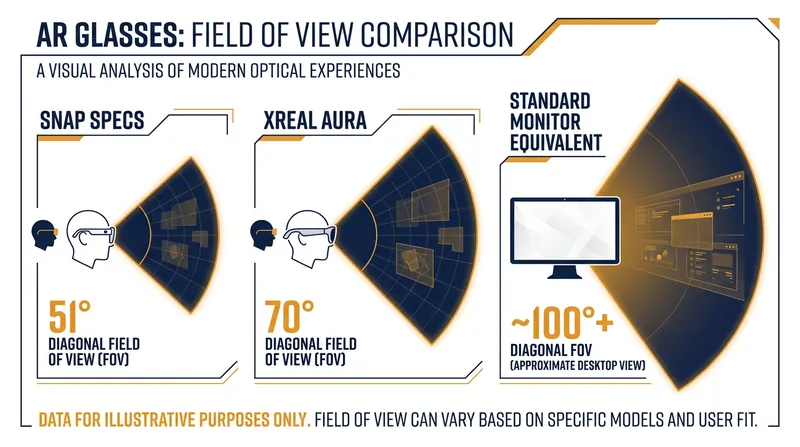 AR GLASSES: FIELD OF VIEW COMPARISON

A VISUAL ANALYSIS OF MODERN OPTICAL EXPERIENCES

SNAP SPECS

51°

DIAGONAL FIELD OF VIEW (FOV)

XREAL AURA

70°

DIAGONAL FIELD OF VIEW (FOV)

STANDARD MONITOR EQUIVALENT

~100°+

DIAGONAL FOV (APPROXIMATE DESKTOP VIEW)

DATA FOR ILLUSTRATIVE PURPOSES ONLY. FIELD OF VIEW CAN VARY BASED ON SPECIFIC MODELS AND USER FIT.