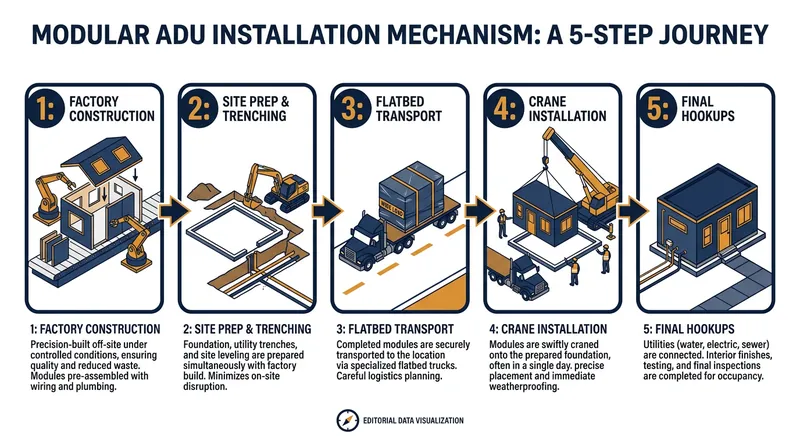 MODULAR ADU INSTALLATION MECHANISM: A 5-STEP JOURNEY

1: FACTORY CONSTRUCTION

2: SITE PREP & TRENCHING

3: FLATBED TRANSPORT

WIDE LOAD

4: CRANE INSTALLATION

5: FINAL HOOKUPS

1: FACTORY CONSTRUCTION
Precision-built off-site under controlled conditions, ensuring quality and reduced waste. Modules pre-assembled with wiring and plumbing.

2: SITE PREP & TRENCHING
Foundation, utility trenches, and site leveling are prepared simultaneously with factory build. Minimizes on-site disruption.

3: FLATBED TRANSPORT
Completed modules are securely transported to the location via specialized flatbed trucks. Careful logistics planning.

4: CRANE INSTALLATION
Modules are swiftly craned onto the prepared foundation, often in a single day. precise placement and immediate weatherproofing.

5: FINAL HOOKUPS
Utilities (water, electric, sewer) are connected. Interior finishes, testing, and final inspections are completed for occupancy.

EDITORIAL DATA VISUALIZATION