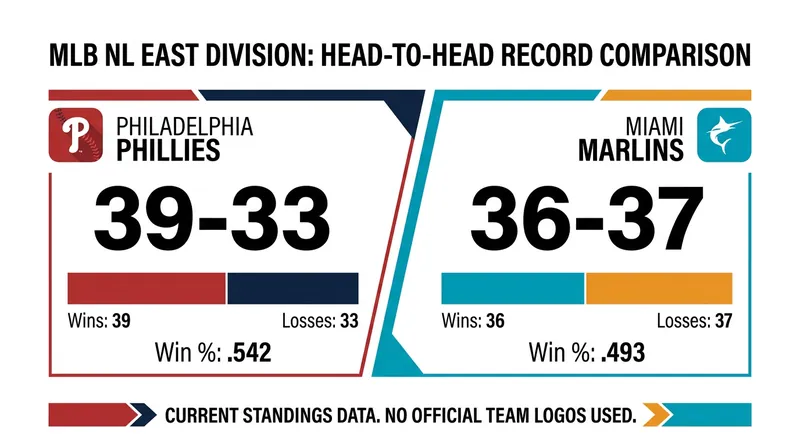 MLB NL EAST DIVISION: HEAD-TO-HEAD RECORD COMPARISON

P

PHILADELPHIA
PHILLIES

39-33

Wins: 39

Losses: 33

Win %: .542

MIAMI
MARLINS

36-37

Wins: 36

Losses: 37

Win %: .493

CURRENT STANDINGS DATA. NO OFFICIAL TEAM LOGOS USED.