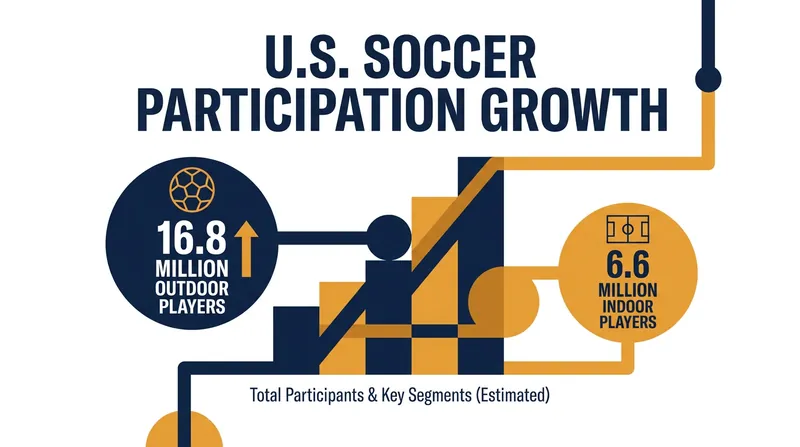 U.S. SOCCER PARTICIPATION GROWTH

16.8 MILLION OUTDOOR PLAYERS

6.6 MILLION INDOOR PLAYERS

Total Participants & Key Segments (Estimated)