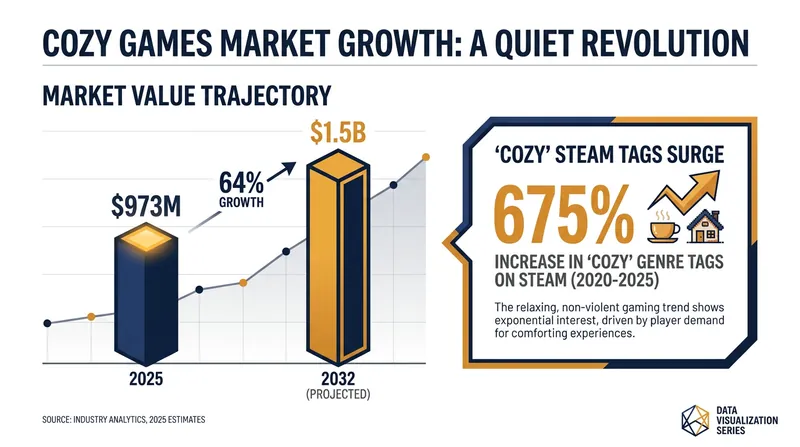 COZY GAMES MARKET GROWTH: A QUIET REVOLUTION

MARKET VALUE TRAJECTORY

$973M

64% GROWTH

$1.5B

2025

2032 (PROJECTED)

'COZY' STEAM TAGS SURGE

675%

INCREASE IN 'COZY' GENRE TAGS ON STEAM (2020-2025)

The relaxing, non-violent gaming trend shows exponential interest, driven by player demand for comforting experiences.

SOURCE: INDUSTRY ANALYTICS, 2025 ESTIMATES

DATA VISUALIZATION SERIES