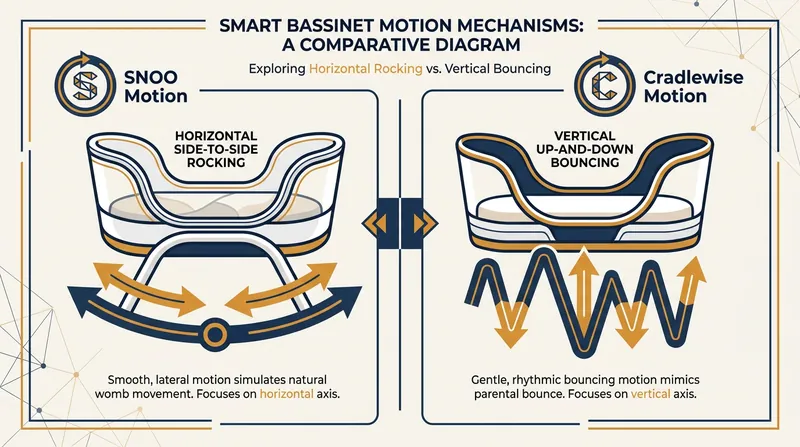 SMART BASSINET MOTION MECHANISMS: A COMPARATIVE DIAGRAM

Exploring Horizontal Rocking vs. Vertical Bouncing

S

SNOO Motion

HORIZONTAL SIDE-TO-SIDE ROCKING

Smooth, lateral motion simulates natural womb movement. Focuses on horizontal axis.

C

Cradlewise Motion

VERTICAL UP-AND-DOWN BOUNCING

Gentle, rhythmic bouncing motion mimics parental bounce. Focuses on vertical axis.