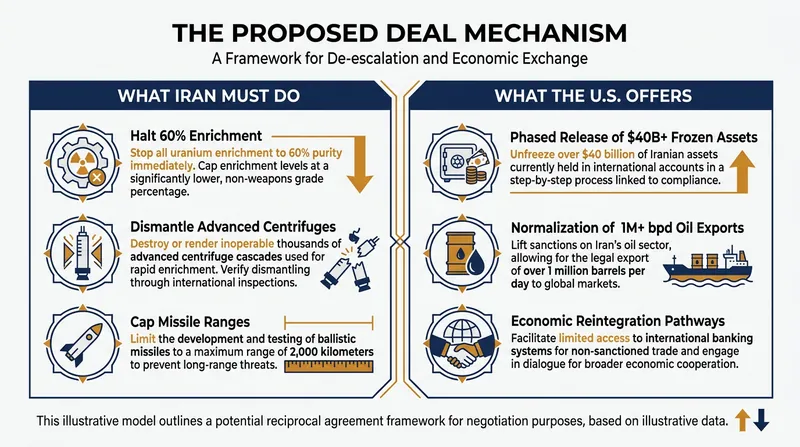 THE PROPOSED DEAL MECHANISM

A Framework for De-escalation and Economic Exchange

WHAT IRAN MUST DO

Halt 60% Enrichment

Stop all uranium enrichment to 60% purity immediately. Cap enrichment levels at a significantly lower, non-weapons grade percentage.

Dismantle Advanced Centrifuges

Destroy or render inoperable thousands of advanced centrifuge cascades used for rapid enrichment. Verify dismantling through international inspections.

Cap Missile Ranges

Limit the development and testing of ballistic missiles to a maximum range of 2,000 kilometers to prevent long-range threats.

WHAT THE U.S. OFFERS

Phased Release of $40B+ Frozen Assets

Unfreeze over $40 billion of Iranian assets currently held in international accounts in a step-by-step process linked to compliance.

Normalization of 1M+ bpd Oil Exports

Lift sanctions on Iran's oil sector, allowing for the legal export of over 1 million barrels per day to global markets.

Economic Reintegration Pathways

Facilitate limited access to international banking systems for non-sanctioned trade and engage in dialogue for broader economic cooperation.

This illustrative model outlines a potential reciprocal agreement framework for negotiation purposes, based on illustrative data.