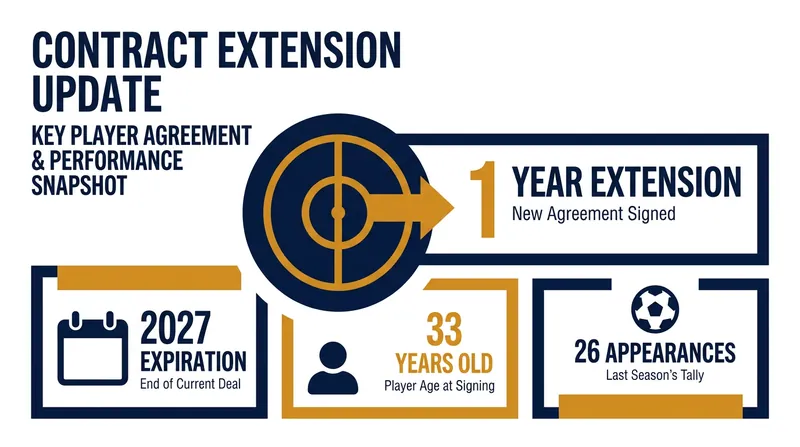 CONTRACT EXTENSION UPDATE

KEY PLAYER AGREEMENT & PERFORMANCE SNAPSHOT

1 YEAR EXTENSION
New Agreement Signed

2027
EXPIRATION
End of Current Deal

33
YEARS OLD
Player Age at Signing

26 APPEARANCES
Last Season's Tally