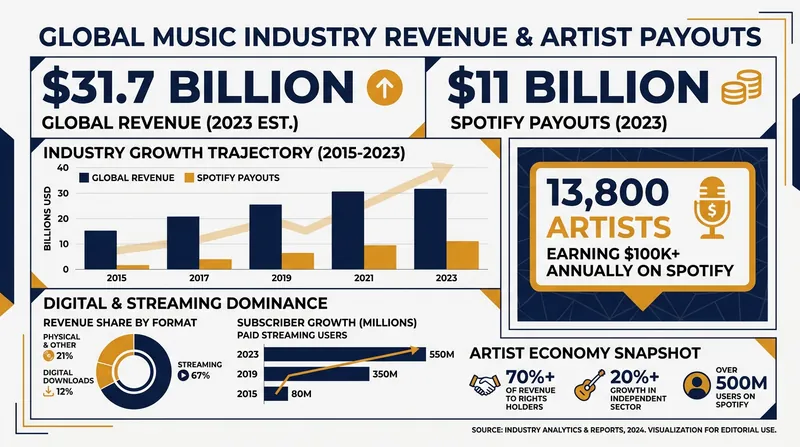 GLOBAL MUSIC INDUSTRY REVENUE & ARTIST PAYOUTS

$31.7 BILLION
GLOBAL REVENUE (2023 EST.)

$11 BILLION
SPOTIFY PAYOUTS (2023)

INDUSTRY GROWTH TRAJECTORY (2015-2023)
GLOBAL REVENUE SPOTIFY PAYOUTS
BILLIONS USD
40
30
20
10
0
2015 2017 2019 2021 2023

13,800
ARTISTS
EARNING $100K+ ANNUALLY ON SPOTIFY

DIGITAL & STREAMING DOMINANCE
REVENUE SHARE BY FORMAT
PHYSICAL & OTHER 21%
DIGITAL DOWNLOADS 12%
STREAMING 67%

SUBSCRIBER GROWTH (MILLIONS)
PAID STREAMING USERS
2023 550M
2019 350M
2015 80M

ARTIST ECONOMY SNAPSHOT
70%+ OF REVENUE TO RIGHTS HOLDERS
20%+ GROWTH IN INDEPENDENT SECTOR
OVER 500M USERS ON SPOTIFY

SOURCE: INDUSTRY ANALYTICS & REPORTS, 2024. VISUALIZATION FOR EDITORIAL USE.