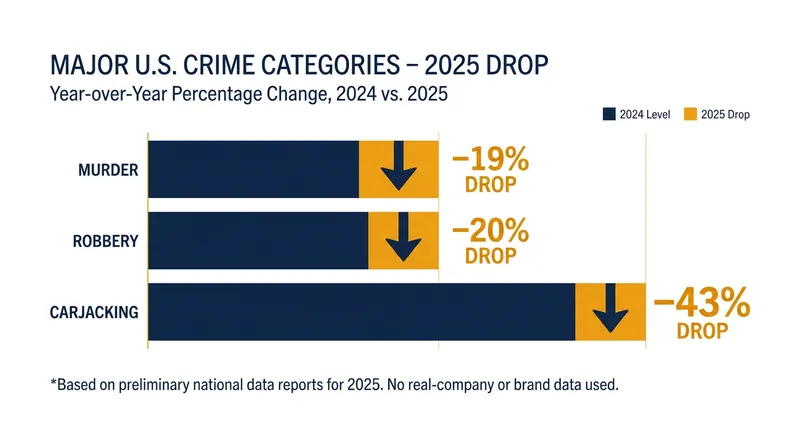 MAJOR U.S. CRIME CATEGORIES – 2025 DROP
Year-over-Year Percentage Change, 2024 vs. 2025

2024 Level 2025 Drop

MURDER −19% DROP

ROBBERY −20% DROP

CARJACKING −43% DROP

*Based on preliminary national data reports for 2025. No real-company or brand data used.