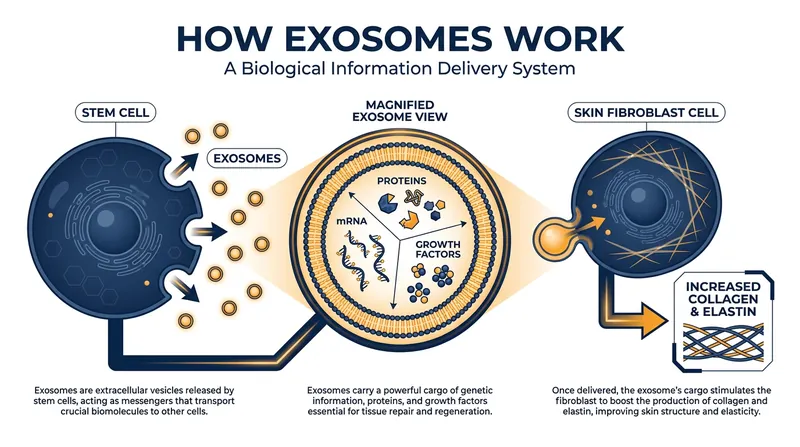 HOW EXOSOMES WORK
A Biological Information Delivery System

STEM CELL

EXOSOMES

MAGNIFIED EXOSOME VIEW

PROTEINS

mRNA

GROWTH FACTORS

SKIN FIBROBLAST CELL

INCREASED COLLAGEN & ELASTIN

Exosomes are extracellular vesicles released by stem cells, acting as messengers that transport crucial biomolecules to other cells.

Exosomes carry a powerful cargo of genetic information, proteins, and growth factors essential for tissue repair and regeneration.

Once delivered, the exosome's cargo stimulates the fibroblast to boost the production of collagen and elastin, improving skin structure and elasticity.