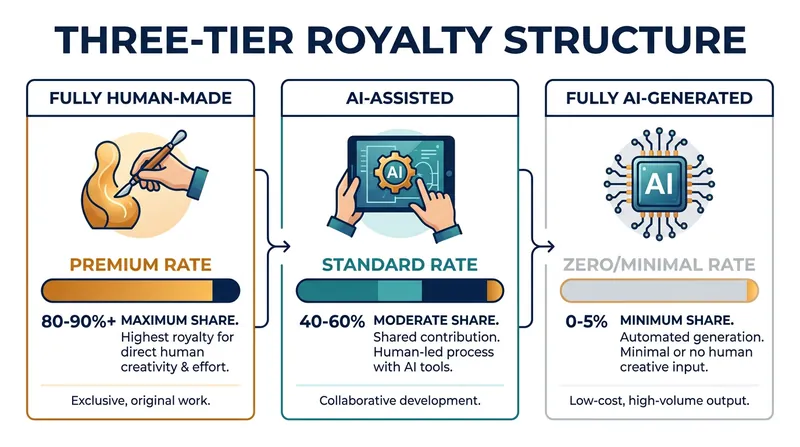 THREE-TIER ROYALTY STRUCTURE

FULLY HUMAN-MADE

PREMIUM RATE

80-90%+ MAXIMUM SHARE. Highest royalty for direct human creativity & effort.

Exclusive, original work.

AI-ASSISTED

AI

STANDARD RATE

40-60% MODERATE SHARE. Shared contribution. Human-led process with AI tools.

Collaborative development.

FULLY AI-GENERATED

AI

ZERO/MINIMAL RATE

0-5% MINIMUM SHARE. Automated generation. Minimal or no human creative input.

Low-cost, high-volume output.