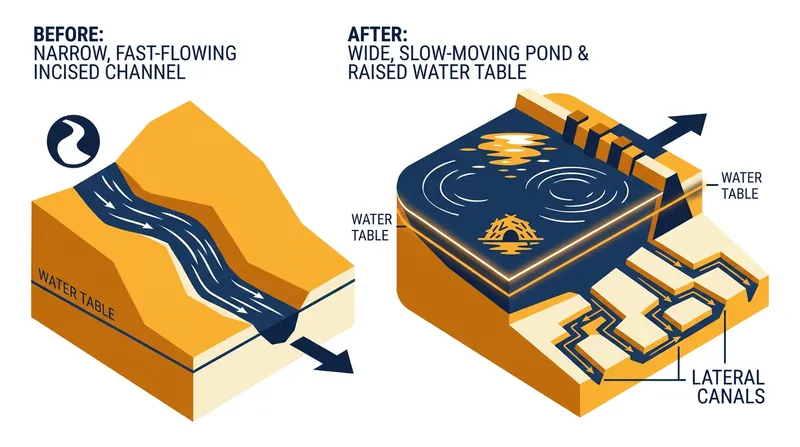 BEFORE:
NARROW, FAST-FLOWING INCISED CHANNEL

WATER TABLE

AFTER:
WIDE, SLOW-MOVING POND & RAISED WATER TABLE

WATER TABLE

WATER TABLE

LATERAL CANALS