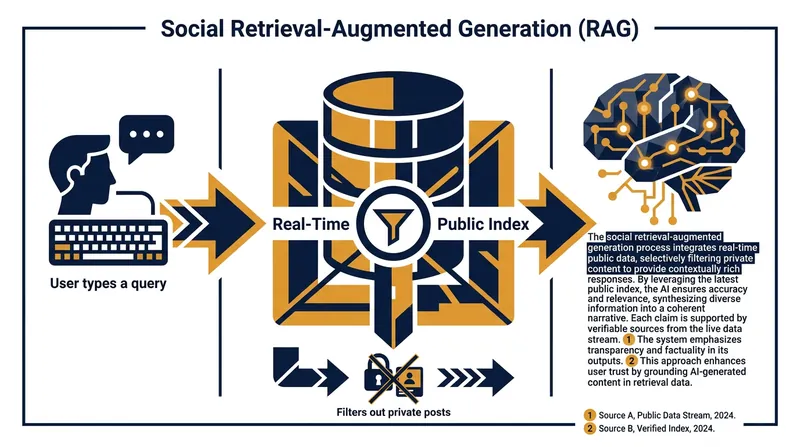 Social Retrieval-Augmented Generation (RAG)

User types a query

Real-Time

Public Index

Filters out private posts

The social retrieval-augmented generation process integrates real-time public data, selectively filtering private content to provide contextually rich responses. By leveraging the latest public index, the AI ensures accuracy and relevance, synthesizing diverse information into a coherent narrative. Each claim is supported by verifiable sources from the live data stream. 1 The system emphasizes transparency and factuality in its outputs. 2 This approach enhances user trust by grounding AI-generated content in retrieval data.

1 Source A, Public Data Stream, 2024.
2 Source B, Verified Index, 2024.