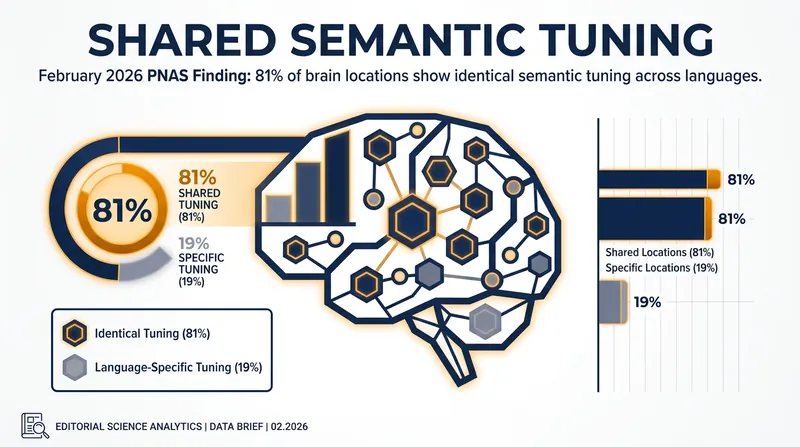 SHARED SEMANTIC TUNING

February 2026 PNAS Finding: 81% of brain locations show identical semantic tuning across languages.

81%

81%
SHARED TUNING
(81%)

19%
SPECIFIC TUNING
(19%)

Identical Tuning (81%)

Language-Specific Tuning (19%)

81%

81%

Shared Locations (81%)
Specific Locations (19%)

19%

EDITORIAL SCIENCE ANALYTICS | DATA BRIEF | 02.2026