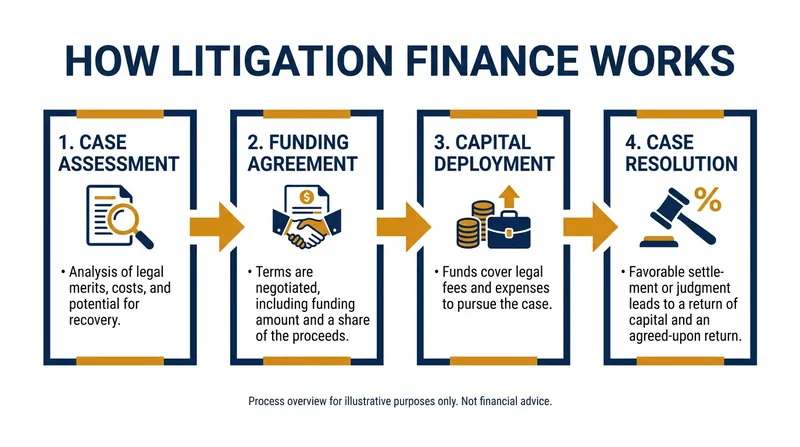 HOW LITIGATION FINANCE WORKS

1. CASE ASSESSMENT

• Analysis of legal merits, costs, and potential for recovery.

2. FUNDING AGREEMENT

$

• Terms are negotiated, including funding amount and a share of the proceeds.

3. CAPITAL DEPLOYMENT

• Funds cover legal fees and expenses to pursue the case.

4. CASE RESOLUTION

%

• Favorable settlement or judgment leads to a return of capital and an agreed-upon return.

Process overview for illustrative purposes only. Not financial advice.