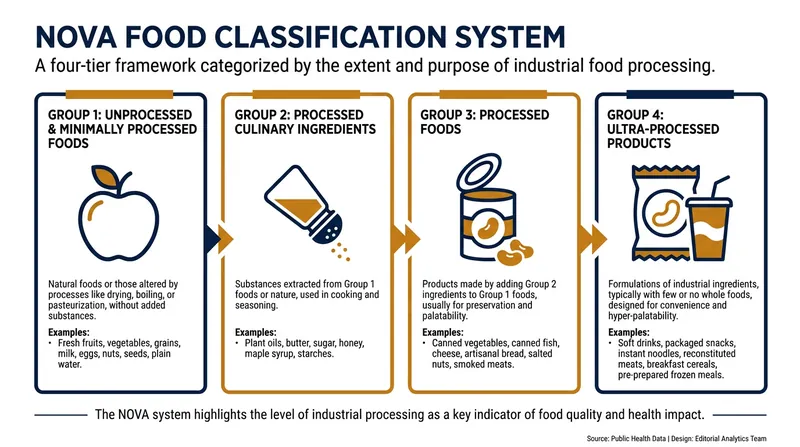 NOVA FOOD CLASSIFICATION SYSTEM

A four-tier framework categorized by the extent and purpose of industrial food processing.

GROUP 1: UNPROCESSED & MINIMALLY PROCESSED FOODS

Natural foods or those altered by processes like drying, boiling, or pasteurization, without added substances.

Examples:
• Fresh fruits, vegetables, grains, milk, eggs, nuts, seeds, plain water.

GROUP 2: PROCESSED CULINARY INGREDIENTS

Substances extracted from Group 1 foods or nature, used in cooking and seasoning.

Examples:
• Plant oils, butter, sugar, honey, maple syrup, starches.

GROUP 3: PROCESSED FOODS

Products made by adding Group 2 ingredients to Group 1 foods, usually for preservation and palatability.

Examples:
• Canned vegetables, canned fish, cheese, artisanal bread, salted nuts, smoked meats.

GROUP 4: ULTRA-PROCESSED PRODUCTS

Formulations of industrial ingredients, typically with few or no whole foods, designed for convenience and hyper-palatability.

Examples:
• Soft drinks, packaged snacks, instant noodles, reconstituted meats, breakfast cereals, pre-prepared frozen meals.

The NOVA system highlights the level of industrial processing as a key indicator of food quality and health impact.

Source: Public Health Data | Design: Editorial Analytics Team