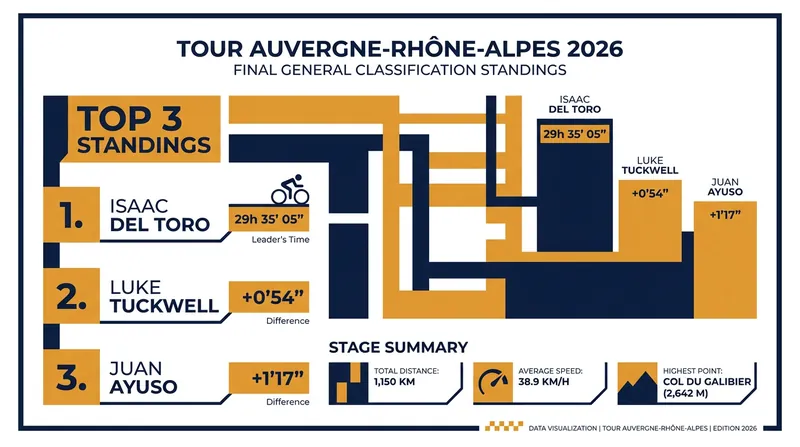 TOUR AUVERGNE-RHÔNE-ALPES 2026
FINAL GENERAL CLASSIFICATION STANDINGS

TOP 3 STANDINGS

1. ISAAC DEL TORO
29h 35' 05"
Leader's Time

2. LUKE TUCKWELL
+0'54"
Difference

3. JUAN AYUSO
+1'17"
Difference

ISAAC DEL TORO
29h 35' 05"

LUKE TUCKWELL
+0'54"

JUAN AYUSO
+1'17"

STAGE SUMMARY

TOTAL DISTANCE:
1,150 KM

AVERAGE SPEED:
38.9 KM/H

HIGHEST POINT:
COL DU GALIBIER
(2,642 M)

DATA VISUALIZATION | TOUR AUVERGNE-RHÔNE-ALPES | EDITION 2026