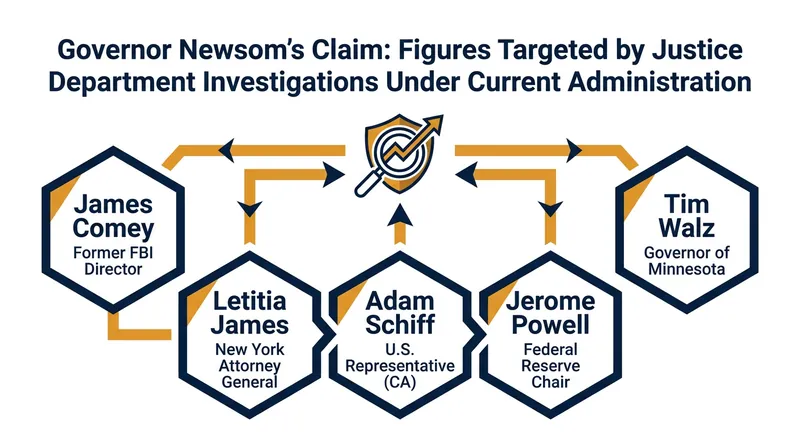 Governor Newsom's Claim: Figures Targeted by Justice Department Investigations Under Current Administration

James Comey
Former FBI Director

Letitia James
New York Attorney General

Adam Schiff
U.S. Representative (CA)

Jerome Powell
Federal Reserve Chair

Tim Walz
Governor of Minnesota