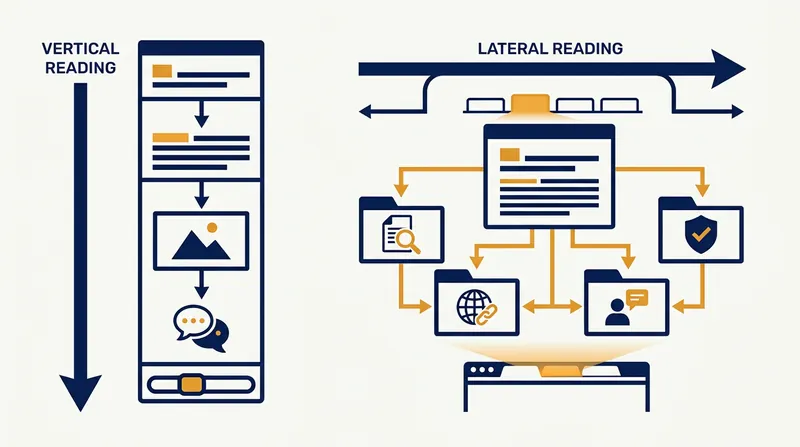 VERTICAL READING

LATERAL READING