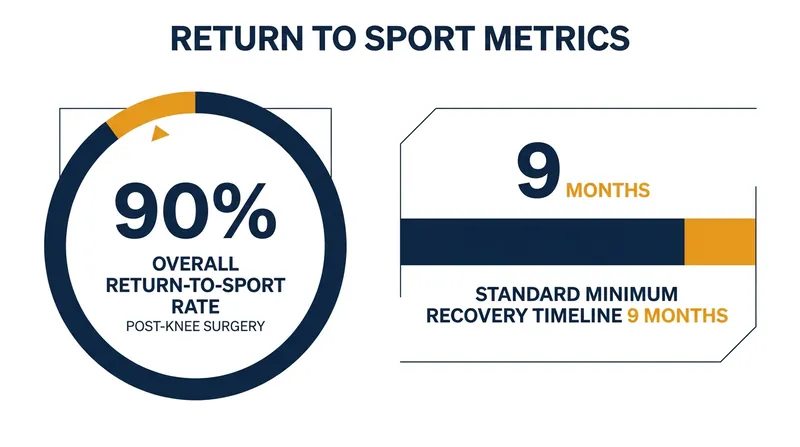 RETURN TO SPORT METRICS

90%
OVERALL RETURN-TO-SPORT RATE
POST-KNEE SURGERY

9 MONTHS

STANDARD MINIMUM RECOVERY TIMELINE 9 MONTHS