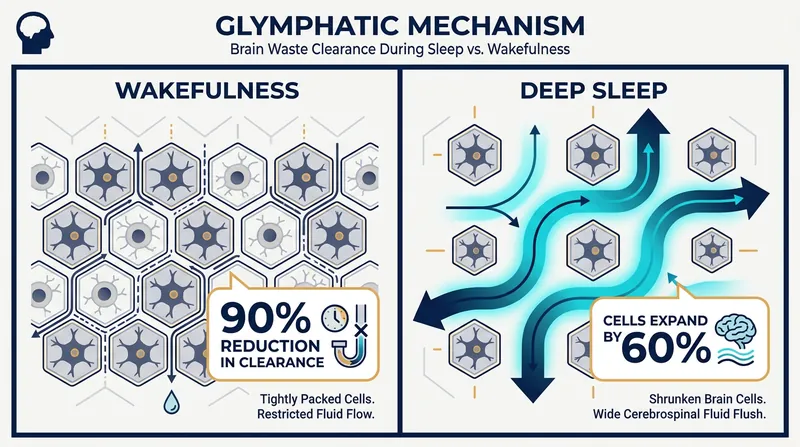 GLYMPHATIC MECHANISM
Brain Waste Clearance During Sleep vs. Wakefulness

WAKEFULNESS

90% REDUCTION IN CLEARANCE

Tightly Packed Cells. Restricted Fluid Flow.

DEEP SLEEP

CELLS EXPAND BY 60%

Shrunken Brain Cells. Wide Cerebrospinal Fluid Flush.