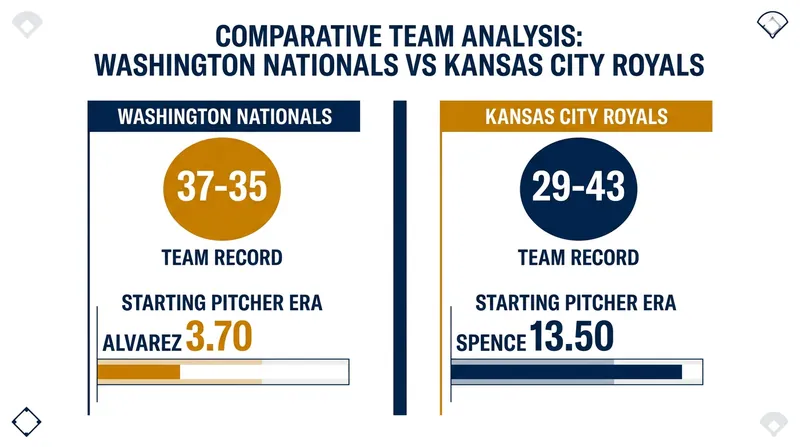 COMPARATIVE TEAM ANALYSIS:
WASHINGTON NATIONALS VS KANSAS CITY ROYALS

WASHINGTON NATIONALS

37-35

TEAM RECORD

STARTING PITCHER ERA

ALVAREZ 3.70

KANSAS CITY ROYALS

29-43

TEAM RECORD

STARTING PITCHER ERA

SPENCE 13.50