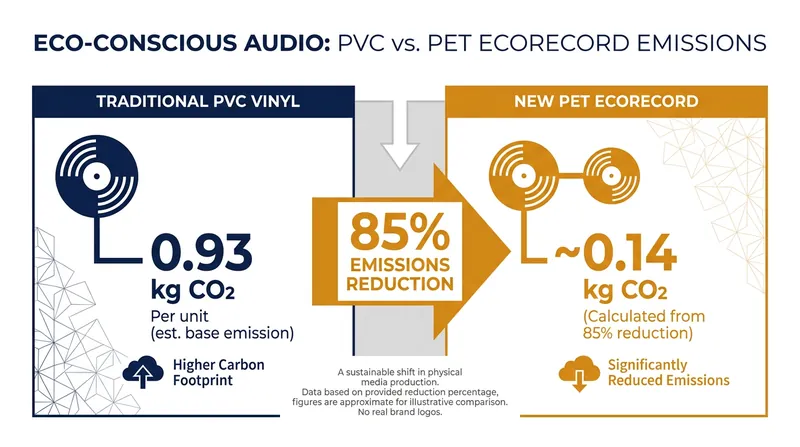 ECO-CONSCIOUS AUDIO: PVC vs. PET ECORECORD EMISSIONS

TRADITIONAL PVC VINYL

0.93
kg $CO_2$
Per unit
(est. base emission)

Higher Carbon Footprint

85%
EMISSIONS REDUCTION

A sustainable shift in physical media production.
Data based on provided reduction percentage, figures are approximate for illustrative comparison.
No real brand logos.

NEW PET ECORECORD

~0.14
kg $CO_2$
(Calculated from 85% reduction)

Significantly Reduced Emissions