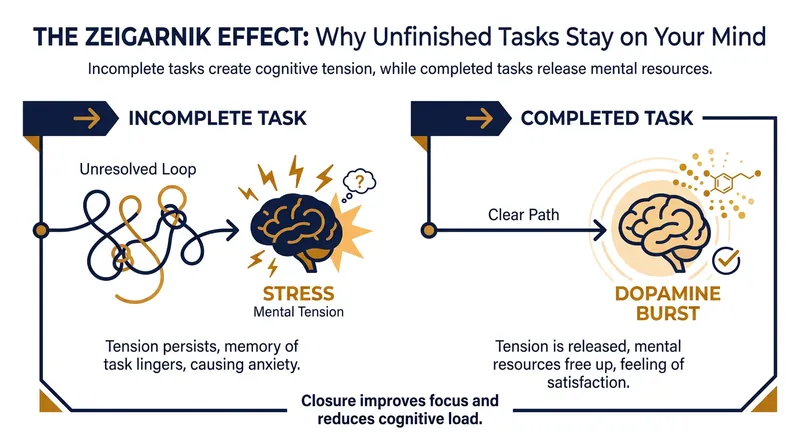 THE ZEIGARNIK EFFECT: Why Unfinished Tasks Stay on Your Mind

Incomplete tasks create cognitive tension, while completed tasks release mental resources.

INCOMPLETE TASK

Unresolved Loop

?

STRESS
Mental Tension

Tension persists, memory of task lingers, causing anxiety.

COMPLETED TASK

Clear Path

DOPAMINE BURST

Tension is released, mental resources free up, feeling of satisfaction.

Closure improves focus and reduces cognitive load.