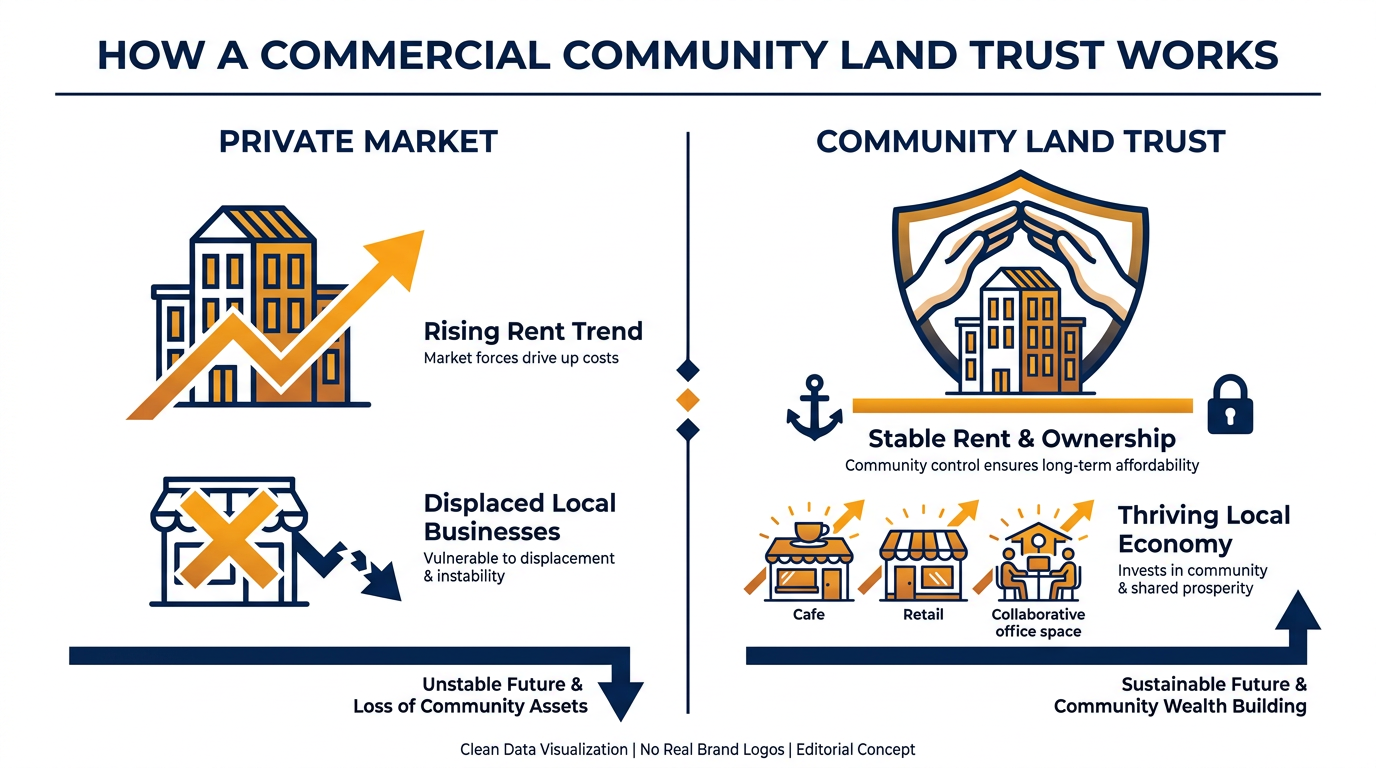 HOW A COMMERCIAL COMMUNITY LAND TRUST WORKS

PRIVATE MARKET

Rising Rent Trend
Market forces drive up costs

Displaced Local Businesses
Vulnerable to displacement & instability

Unstable Future & Loss of Community Assets

COMMUNITY LAND TRUST

Stable Rent & Ownership
Community control ensures long-term affordability

Cafe

Retail

Collaborative office space

Thriving Local Economy
Invests in community & shared prosperity

Sustainable Future & Community Wealth Building

Clean Data Visualization | No Real Brand Logos | Editorial Concept