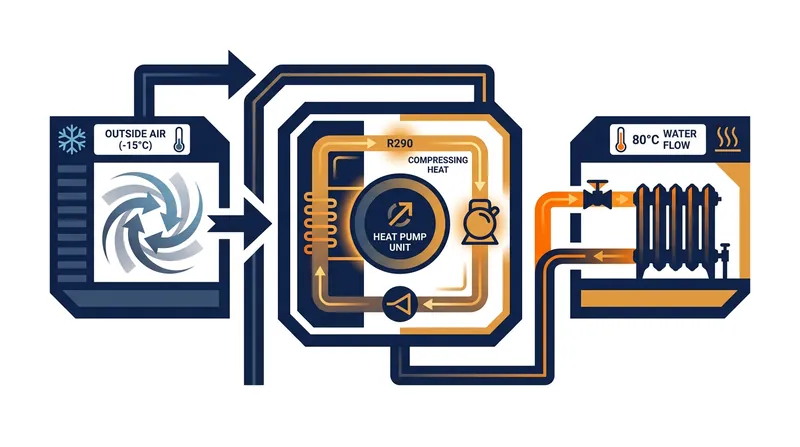 OUTSIDE AIR (-15°C)

R290

COMPRESSING HEAT

HEAT PUMP UNIT

80°C WATER FLOW