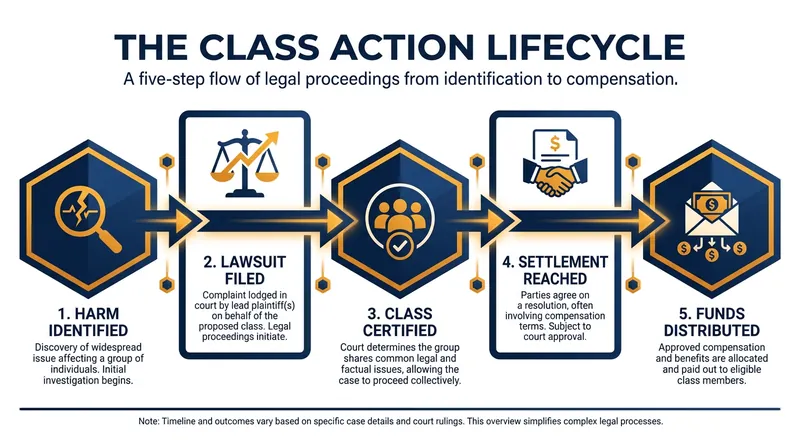 THE CLASS ACTION LIFECYCLE

A five-step flow of legal proceedings from identification to compensation.

1. HARM IDENTIFIED

Discovery of widespread issue affecting a group of individuals. Initial investigation begins.

2. LAWSUIT FILED

Complaint lodged in court by lead plaintiff(s) on behalf of the proposed class. Legal proceedings initiate.

3. CLASS CERTIFIED

Court determines the group shares common legal and factual issues, allowing the case to proceed collectively.

4. SETTLEMENT REACHED

Parties agree on a resolution, often involving compensation terms. Subject to court approval.

5. FUNDS DISTRIBUTED

Approved compensation and benefits are allocated and paid out to eligible class members.

Note: Timeline and outcomes vary based on specific case details and court rulings. This overview simplifies complex legal processes.