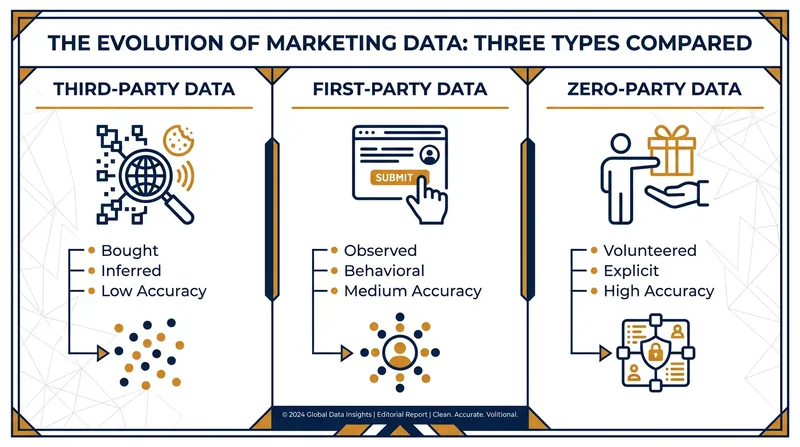 THE EVOLUTION OF MARKETING DATA: THREE TYPES COMPARED

THIRD-PARTY DATA

Bought
Inferred
Low Accuracy

FIRST-PARTY DATA

SUBMIT

Observed
Behavioral
Medium Accuracy

ZERO-PARTY DATA

Volunteered
Explicit
High Accuracy

© 2024 Global Data Insights | Editorial Report | Clean. Accurate. Volitional.