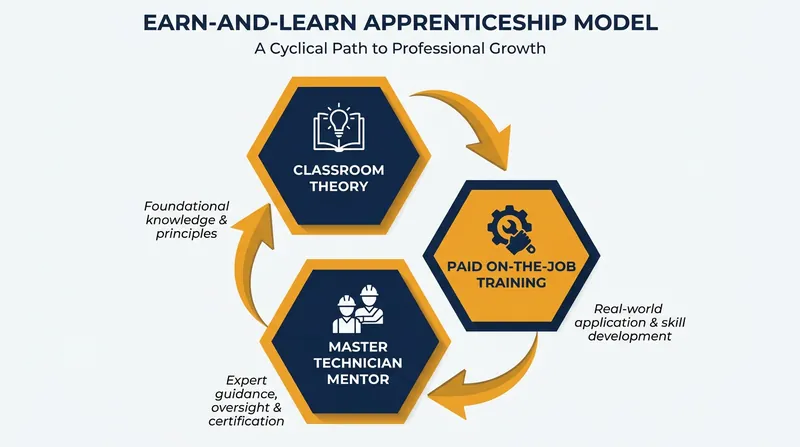 EARN-AND-LEARN APPRENTICESHIP MODEL

A Cyclical Path to Professional Growth

CLASSROOM THEORY

Foundational knowledge & principles

PAID ON-THE-JOB TRAINING

Real-world application & skill development

MASTER TECHNICIAN MENTOR

Expert guidance, oversight & certification