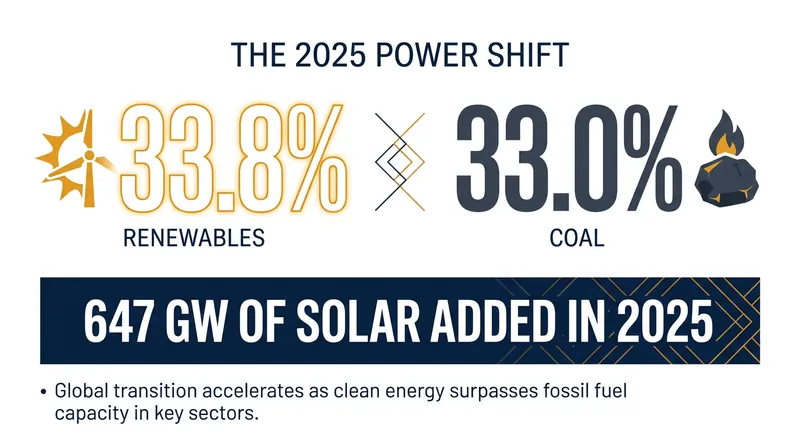 THE 2025 POWER SHIFT

33.8%
RENEWABLES

33.0%
COAL

647 GW OF SOLAR ADDED IN 2025

• Global transition accelerates as clean energy surpasses fossil fuel capacity in key sectors.