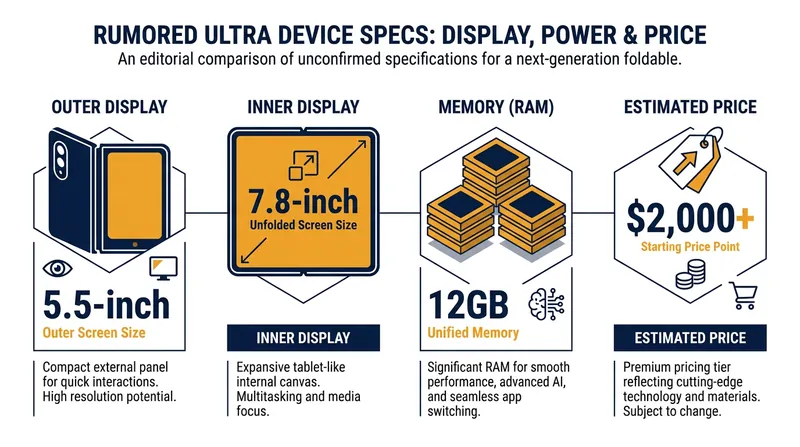 RUMORED ULTRA DEVICE SPECS: DISPLAY, POWER & PRICE

An editorial comparison of unconfirmed specifications for a next-generation foldable.

OUTER DISPLAY

5.5-inch
Outer Screen Size

Compact external panel for quick interactions. High resolution potential.

INNER DISPLAY

7.8-inch
Unfolded Screen Size

INNER DISPLAY

Expansive tablet-like internal canvas. Multitasking and media focus.

MEMORY (RAM)

12GB
Unified Memory

Significant RAM for smooth performance, advanced AI, and seamless app switching.

ESTIMATED PRICE

$2,000+
Starting Price Point

ESTIMATED PRICE

Premium pricing tier reflecting cutting-edge technology and materials. Subject to change.