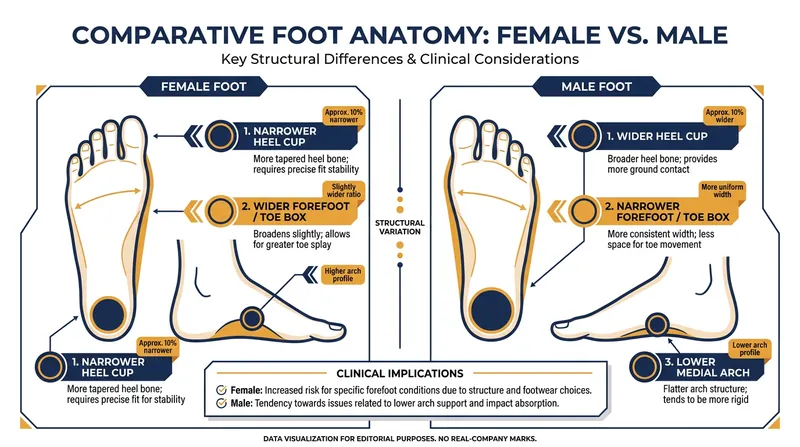 COMPARATIVE FOOT ANATOMY: FEMALE VS. MALE

Key Structural Differences & Clinical Considerations

FEMALE FOOT

Approx. 10% narrower

1. NARROWER HEEL CUP

More tapered heel bone; requires precise fit stability

Slightly wider ratio

2. WIDER FOREFOOT / TOE BOX

Broadens slightly; allows for greater toe splay

Higher arch profile

Approx. 10% narrower

1. NARROWER HEEL CUP

More tapered heel bone; requires precise fit for stability

STRUCTURAL VARIATION

MALE FOOT

Approx. 10% wider

1. WIDER HEEL CUP

Broader heel bone; provides more ground contact

More uniform width

2. NARROWER FOREFOOT / TOE BOX

More consistent width; less space for toe movement

Lower arch profile

3. LOWER MEDIAL ARCH

Flatter arch structure; tends to be more rigid

CLINICAL IMPLICATIONS

Female: Increased risk for specific forefoot conditions due to structure and footwear choices.

Male: Tendency towards issues related to lower arch support and impact absorption.

DATA VISUALIZATION FOR EDITORIAL PURPOSES. NO REAL-COMPANY MARKS.