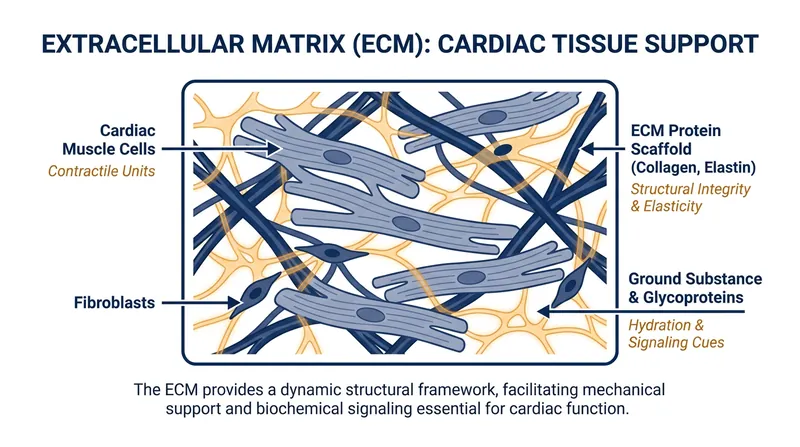 EXTRACELLULAR MATRIX (ECM): CARDIAC TISSUE SUPPORT

Cardiac Muscle Cells
Contractile Units

Fibroblasts

ECM Protein Scaffold (Collagen, Elastin)
Structural Integrity & Elasticity

Ground Substance & Glycoproteins
Hydration & Signaling Cues

The ECM provides a dynamic structural framework, facilitating mechanical support and biochemical signaling essential for cardiac function.