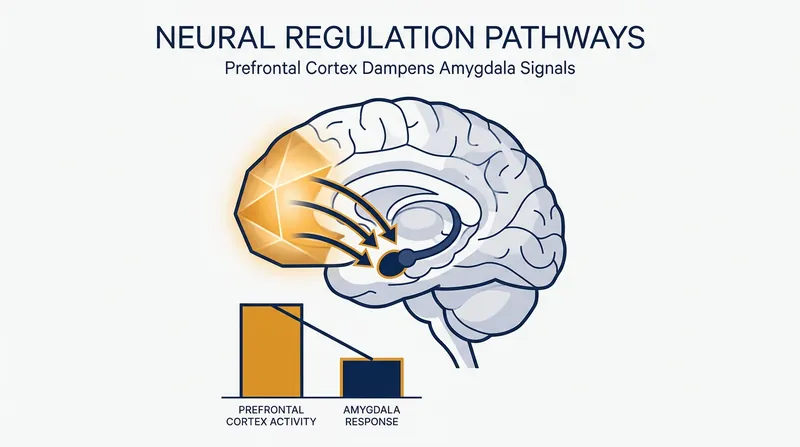 NEURAL REGULATION PATHWAYS

Prefrontal Cortex Dampens Amygdala Signals

PREFRONTAL CORTEX ACTIVITY

AMYGDALA RESPONSE