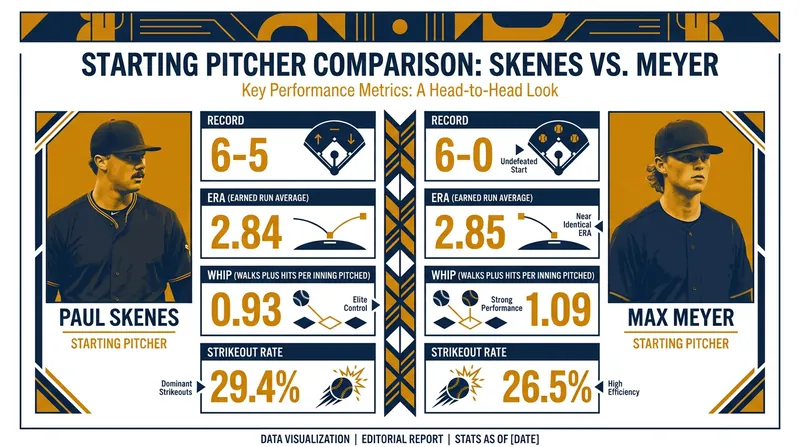 STARTING PITCHER COMPARISON: SKENES VS. MEYER

Key Performance Metrics: A Head-to-Head Look

PAUL SKENES
STARTING PITCHER

RECORD
6-5

ERA (EARNED RUN AVERAGE)
2.84

WHIP (WALKS PLUS HITS PER INNING PITCHED)
0.93
Elite Control

STRIKEOUT RATE
Dominant Strikeouts
29.4%

RECORD
6-0
Undefeated Start

ERA (EARNED RUN AVERAGE)
2.85
Near Identical ERA

WHIP (WALKS PLUS HITS PER INNING PITCHED)
Strong Performance
1.09

STRIKEOUT RATE
26.5%
High Efficiency

MAX MEYER
STARTING PITCHER

DATA VISUALIZATION | EDITORIAL REPORT | STATS AS OF [DATE]