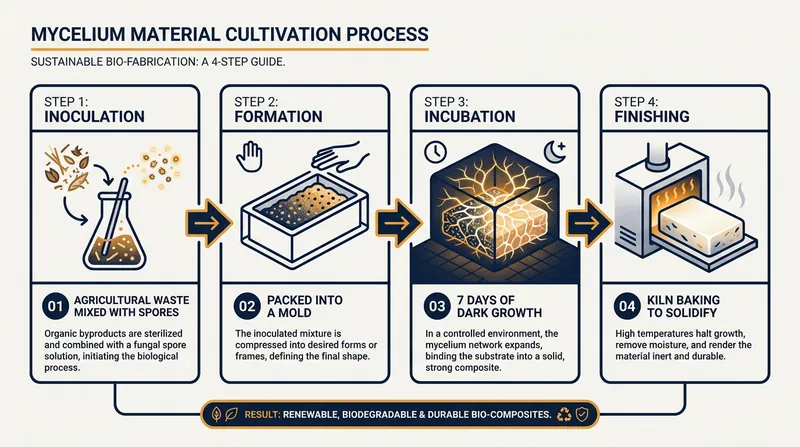 MYCELIUM MATERIAL CULTIVATION PROCESS

SUSTAINABLE BIO-FABRICATION: A 4-STEP GUIDE.

STEP 1:
INOCULATION

01 AGRICULTURAL WASTE MIXED WITH SPORES

Organic byproducts are sterilized and combined with a fungal spore solution, initiating the biological process.

STEP 2:
FORMATION

02 PACKED INTO A MOLD

The inoculated mixture is compressed into desired forms or frames, defining the final shape.

STEP 3:
INCUBATION

03 7 DAYS OF DARK GROWTH

In a controlled environment, the mycelium network expands, binding the substrate into a solid, strong composite.

STEP 4:
FINISHING

04 KILN BAKING TO SOLIDIFY

High temperatures halt growth, remove moisture, and render the material inert and durable.

RESULT: RENEWABLE, BIODEGRADABLE & DURABLE BIO-COMPOSITES.