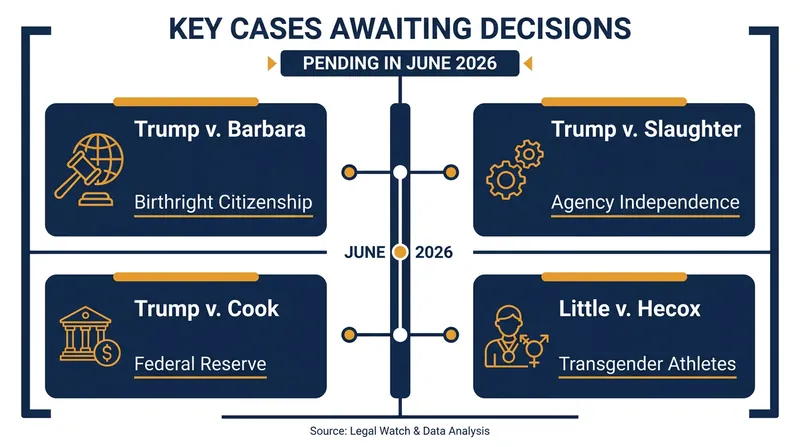 KEY CASES AWAITING DECISIONS

PENDING IN JUNE 2026

Trump v. Barbara

Birthright Citizenship

Trump v. Slaughter

Agency Independence

JUNE 2026

Trump v. Cook

Federal Reserve

Little v. Hecox

Transgender Athletes

Source: Legal Watch & Data Analysis