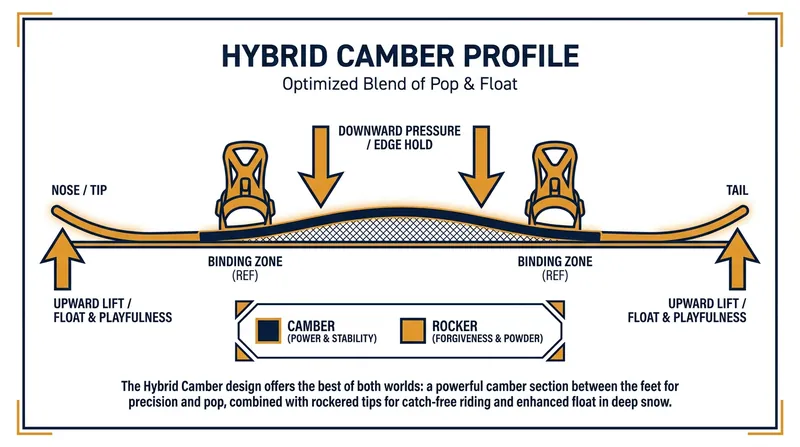 HYBRID CAMBER PROFILE
Optimized Blend of Pop & Float

DOWNWARD PRESSURE / EDGE HOLD

NOSE / TIP

TAIL

BINDING ZONE (REF)

BINDING ZONE (REF)

UPWARD LIFT / FLOAT & PLAYFULNESS

UPWARD LIFT / FLOAT & PLAYFULNESS

CAMBER (POWER & STABILITY)

ROCKER (FORGIVENESS & POWDER)

The Hybrid Camber design offers the best of both worlds: a powerful camber section between the feet for precision and pop, combined with rockered tips for catch-free riding and enhanced float in deep snow.