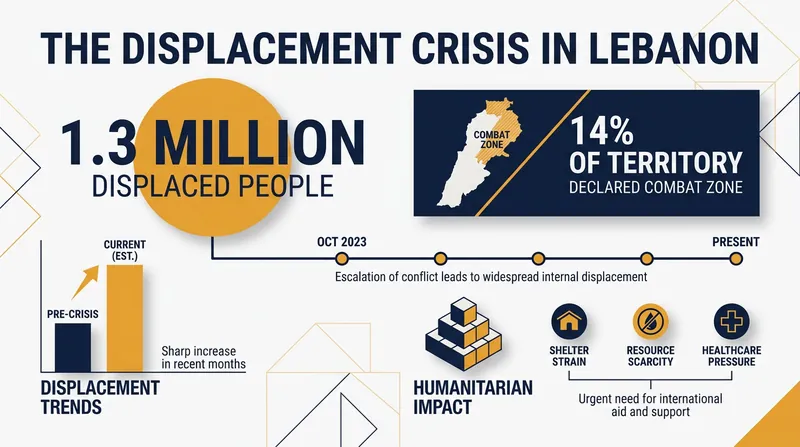 THE DISPLACEMENT CRISIS IN LEBANON

1.3 MILLION
DISPLACED PEOPLE

COMBAT ZONE

14%
OF TERRITORY
DECLARED COMBAT ZONE

OCT 2023

PRESENT

Escalation of conflict leads to widespread internal displacement

CURRENT (EST.)

PRE-CRISIS

Sharp increase in recent months

DISPLACEMENT TRENDS

HUMANITARIAN IMPACT

SHELTER STRAIN

RESOURCE SCARCITY

HEALTHCARE PRESSURE

Urgent need for international aid and support