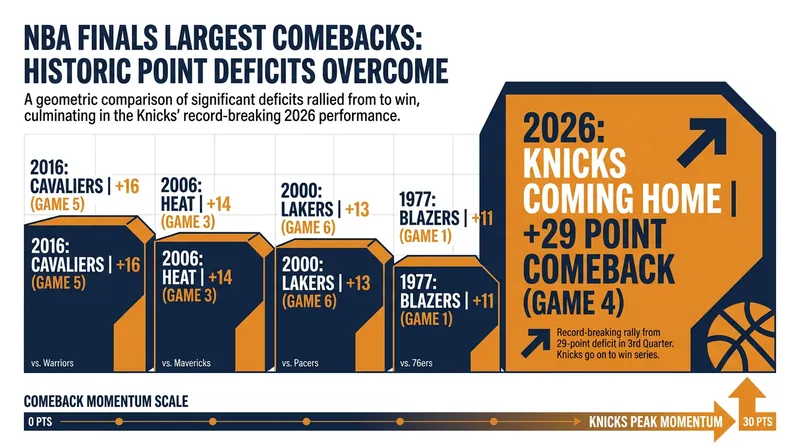 NBA FINALS LARGEST COMEBACKS: HISTORIC POINT DEFICITS OVERCOME

A geometric comparison of significant deficits rallied from to win, culminating in the Knicks' record-breaking 2026 performance.

2016: CAVALIERS | +16 (GAME 5)

2016: CAVALIERS | +16 (GAME 5)

vs. Warriors

2006: HEAT | +14 (GAME 3)

2006: HEAT | +14 (GAME 3)

vs. Mavericks

2000: LAKERS | +13 (GAME 6)

2000: LAKERS | +13 (GAME 6)

vs. Pacers

1977: BLAZERS | +11 (GAME 1)

1977: BLAZERS | +11 (GAME 1)

vs. 76ers

2026: KNICKS COMING HOME | +29 POINT COMEBACK (GAME 4)

Record-breaking rally from 29-point deficit in 3rd Quarter. Knicks go on to win series.

COMEBACK MOMENTUM SCALE

0 PTS

KNICKS PEAK MOMENTUM

30 PTS